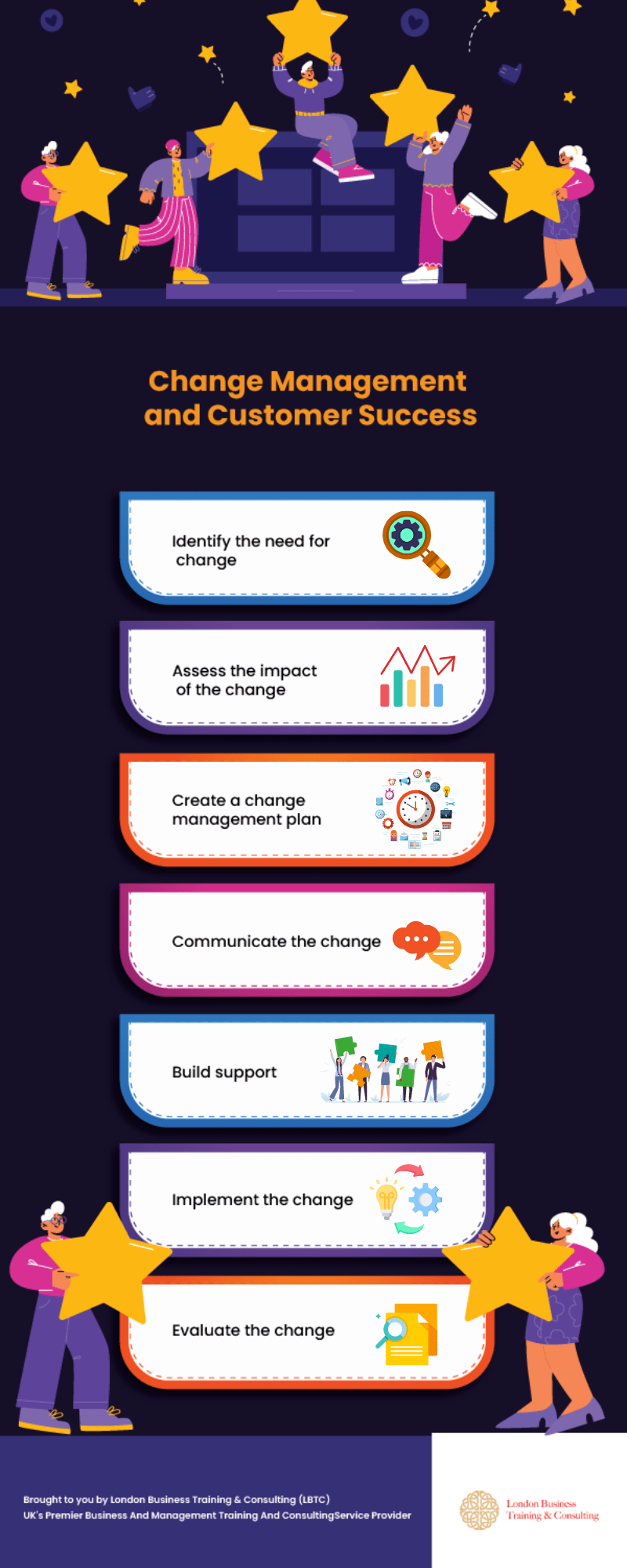 Change Management and Customer Success

Identify the need for change

Assess the impact of the change

Create a change management plan

Communicate the change

Build support

Implement the change

Evaluate the change

Brought to you by London Business Training & Consulting (LBTC)
UK's Premier Business And Management Training And ConsultingService Provider

London Business Training & Consulting